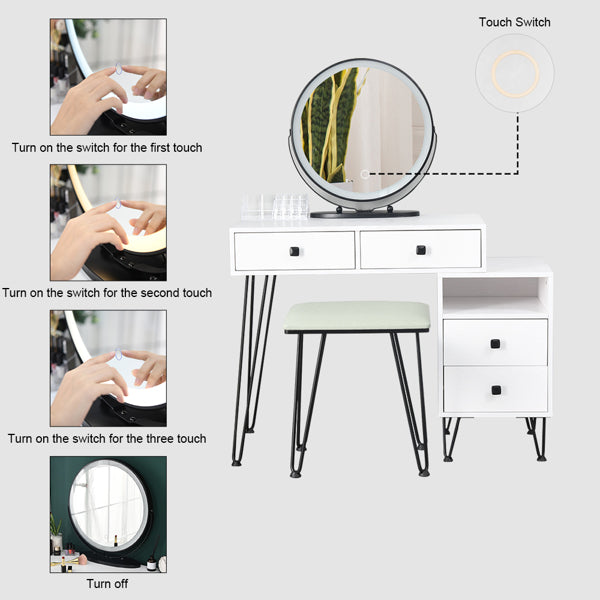 Turn on the switch for the first touch

Turn on the switch for the second touch

Turn on the switch for the three touch

Turn off

Touch Switch